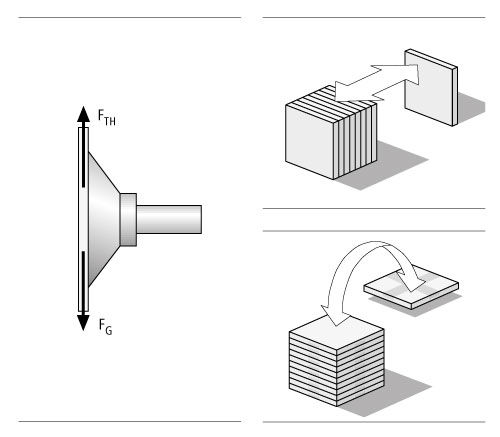 $F_{TH}$

$F_G$