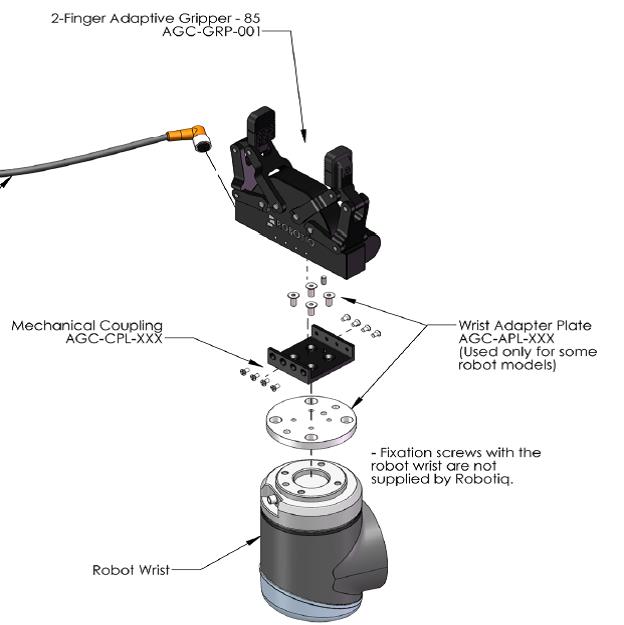 2-Finger Adaptive Gripper - 85
AGC-GRP-001

ROBOTIQ

Mechanical Coupling
AGC-CPL-XXX

Wrist Adapter Plate
AGC-APL-XXX
(Used only for some robot models)

- Fixation screws with the robot wrist are not supplied by Robotiq.

Robot Wrist