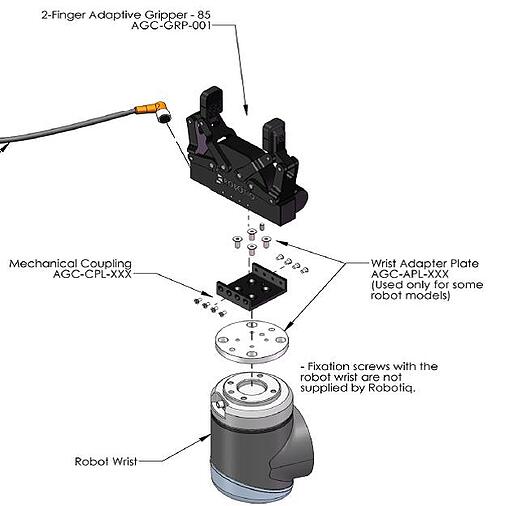 2-Finger Adaptive Gripper - 85
AGC-GRP-001

ROBOTIQ

Mechanical Coupling
AGC-CPL-XXX

Wrist Adapter Plate
AGC-APL-XXX
(Used only for some robot models)

- Fixation screws with the robot wrist are not supplied by Robotiq.

Robot Wrist