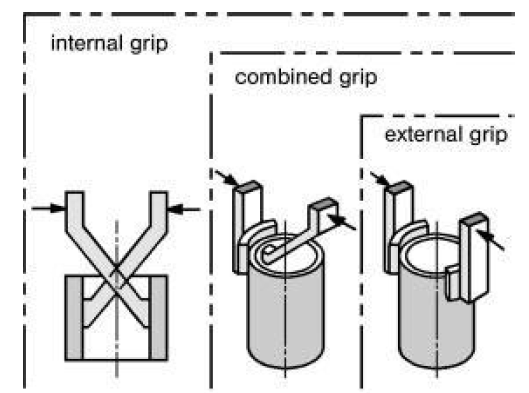 internal grip

combined grip

external grip