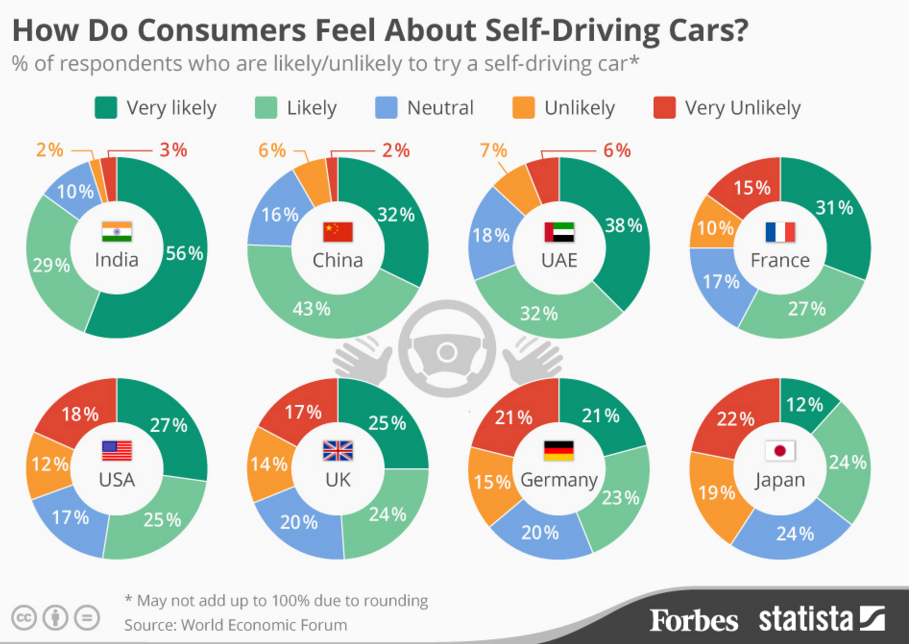 How Do Consumers Feel About Self-Driving Cars?

% of respondents who are likely/unlikely to try a self-driving car*

Very likely Likely Neutral Unlikely Very Unlikely

India
56%
29%
10%
2%
3%

China
32%
43%
16%
6%
2%

UAE
38%
32%
18%
7%
6%

France
31%
27%
17%
10%
15%

USA
27%
25%
17%
12%
18%

UK
25%
24%
20%
14%
17%

Germany
21%
23%
20%
15%
21%

Japan
12%
24%
24%
19%
22%

* May not add up to 100% due to rounding
Source: World Economic Forum

Forbes statista